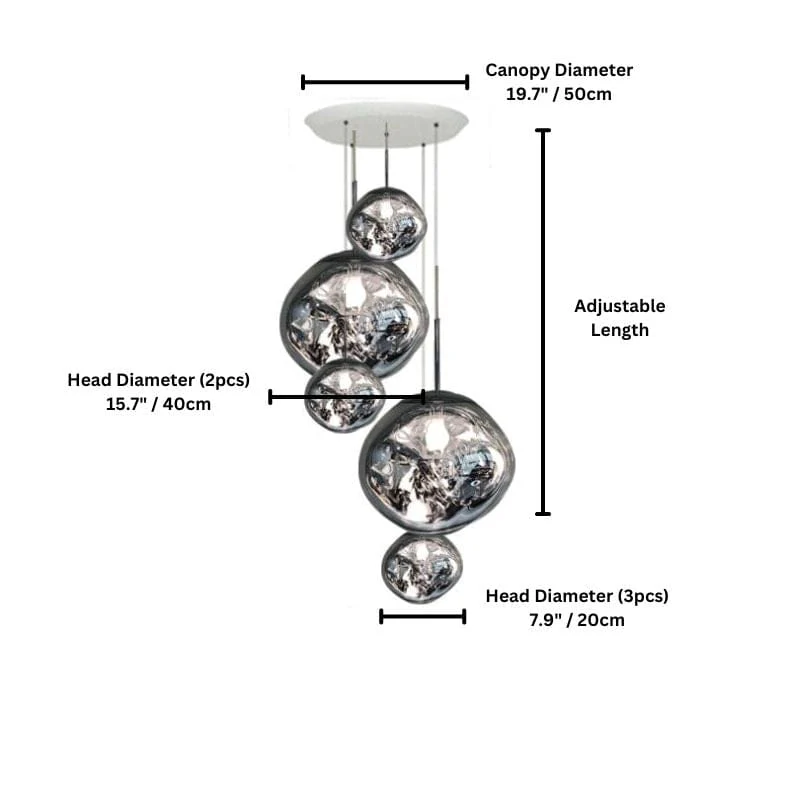 Canopy Diameter
19.7" / 50cm

Adjustable
Length

Head Diameter (2pcs)
15.7" / 40cm

Head Diameter (3pcs)
7.9" / 20cm